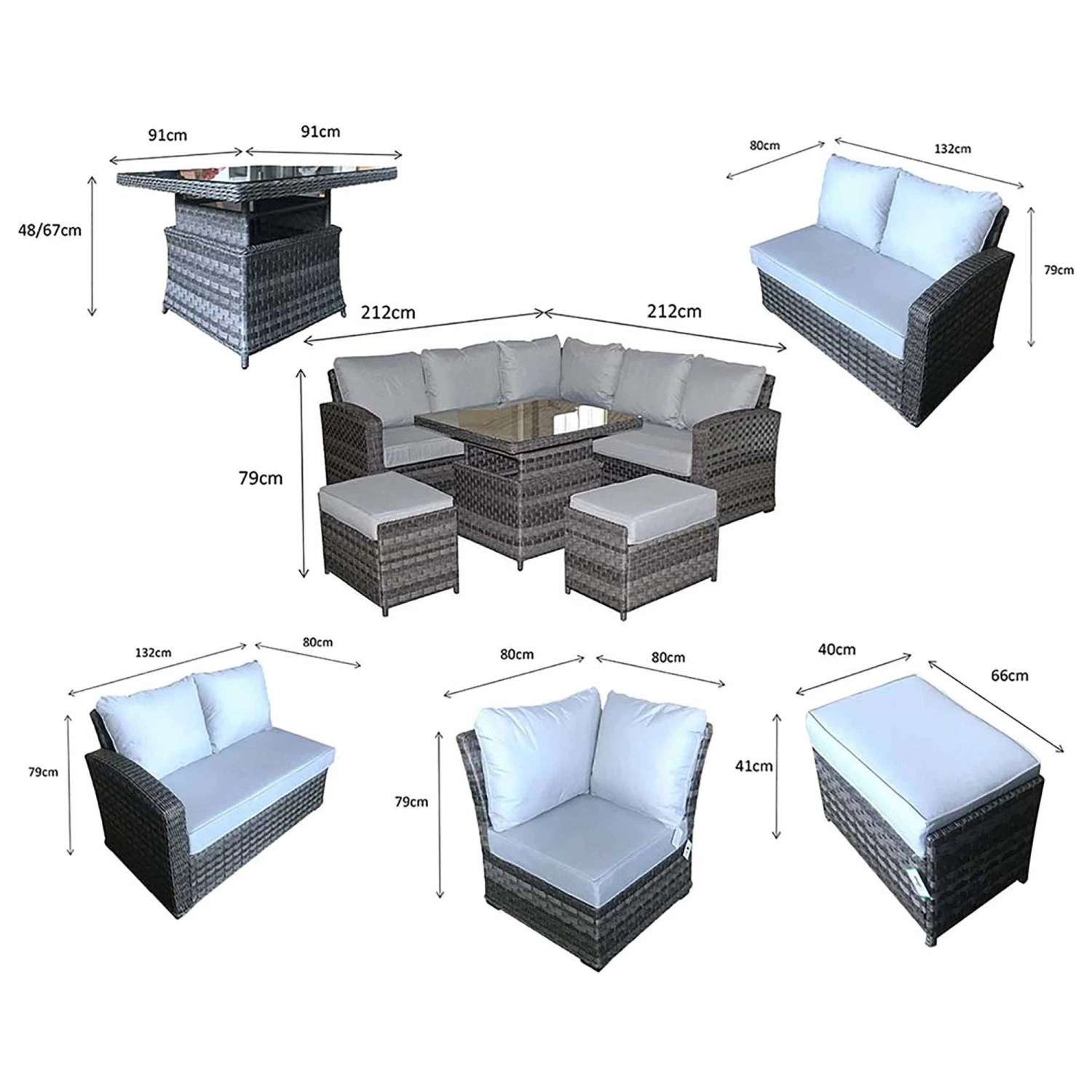 91cm
91cm
48/67cm

80cm
132cm
79cm

212cm
212cm
79cm

132cm
80cm
79cm

80cm
80cm
79cm

40cm
66cm
41cm